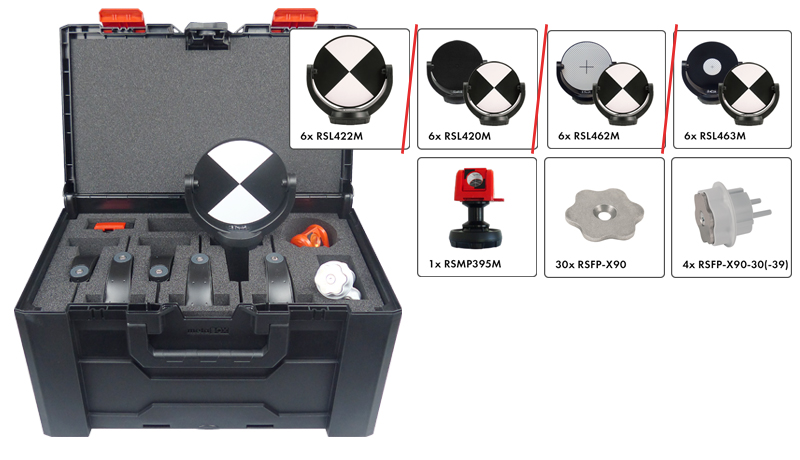 6x RSL422M

6x RSL420M

6x RSL462M

6x RSL463M

1x RSMP395M

30x RSFP-X90

4x RSFP-X90-30(-39)