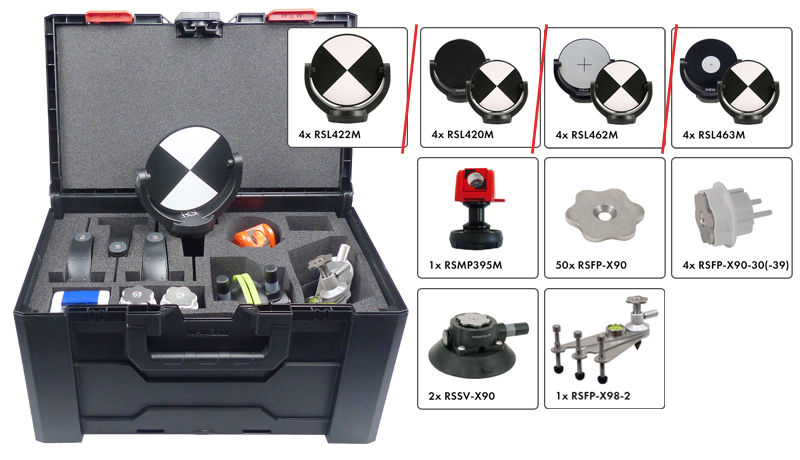 4x RSL422M

4x RSL420M

4x RSL462M

4x RSL463M

1x RSMP395M

50x RSFP-X90

4x RSFP-X90-30(-39)

2x RSSV-X90

1x RSFP-X98-2